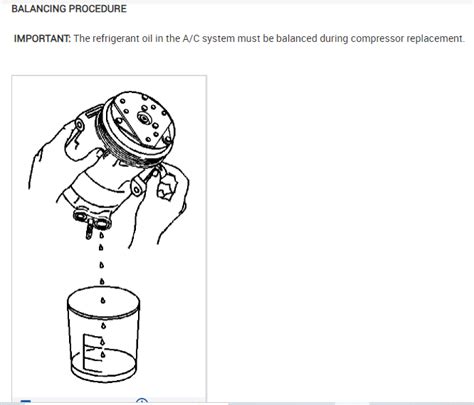 BALANCING PROCEDURE

IMPORTANT: The refrigerant oil in the A/C system must be balanced during compressor replacement.