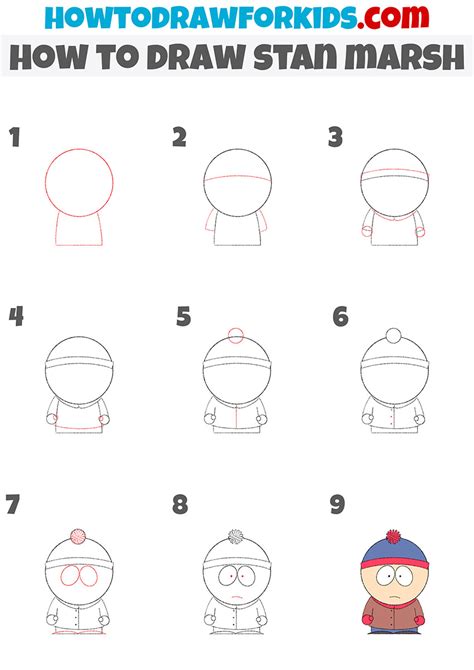 HOWTODRAWFORKIDS.com
HOW TO DRAW STAN MARSH

1

2

3

4

5

6

7

8

9