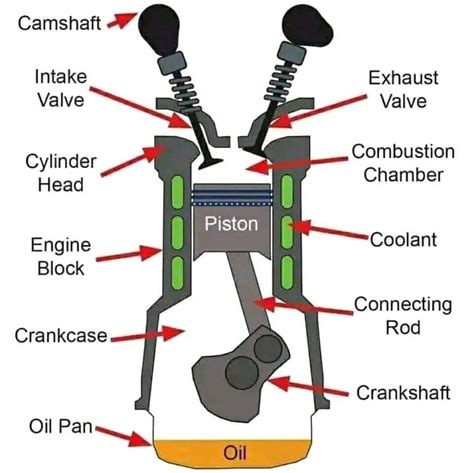 Camshaft

Intake Valve

Exhaust Valve

Cylinder Head

Combustion Chamber

Piston

Engine Block

Coolant

Connecting Rod

Crankcase

Crankshaft

Oil Pan

Oil