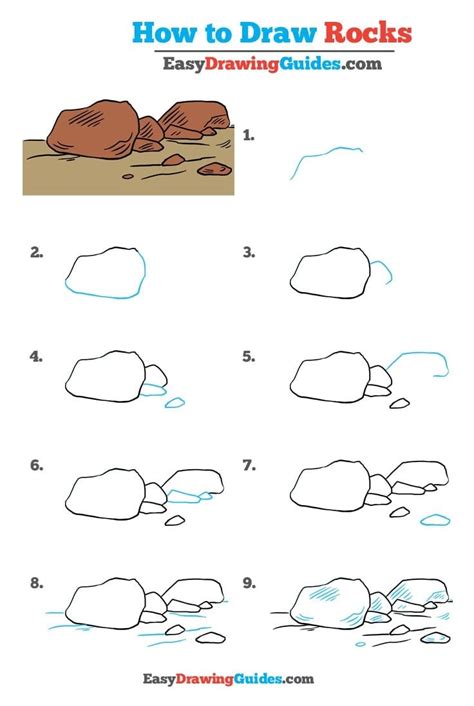 How to Draw Rocks
EasyDrawingGuides.com

1.

2.

3.

4.

5.

6.

7.

8.

9.

EasyDrawingGuides.com