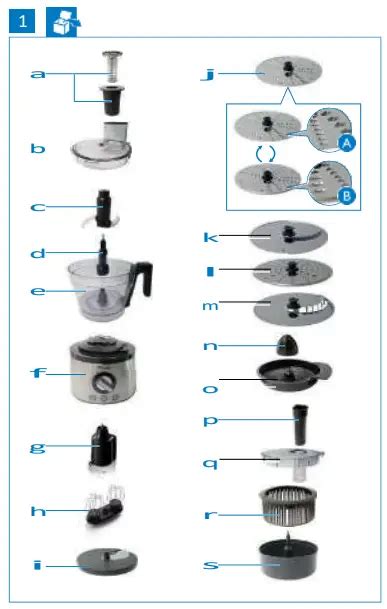 1

a
b
c
d
e
f
g
h
i

j
A
B
k
l
m
n
o
p
q
r
s