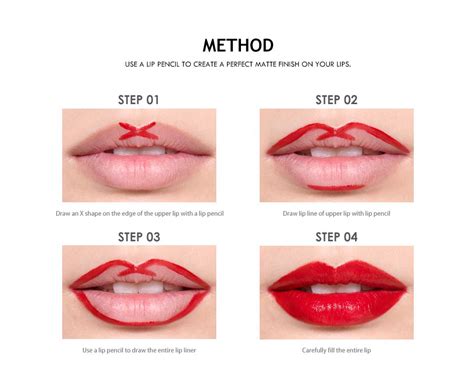 METHOD

USE A LIP PENCIL TO CREATE A PERFECT MATTE FINISH ON YOUR LIPS.

STEP 01

Draw an X shape on the edge of the upper lip with a lip pencil

STEP 02

Draw lip line of upper lip with lip pencil

STEP 03

Use a lip pencil to draw the entire lip liner

STEP 04

Carefully fill the entire lip