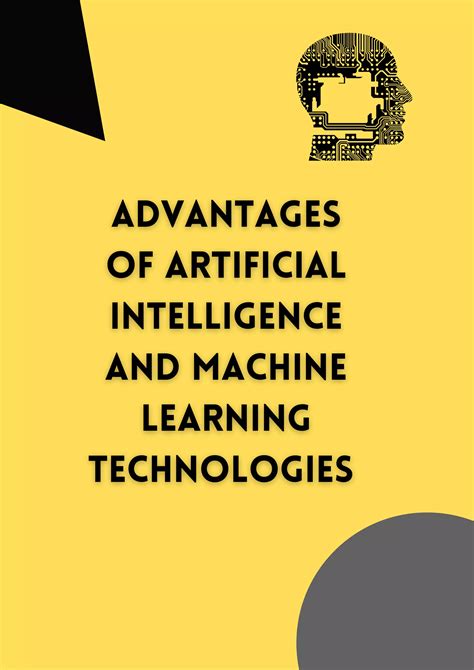 ADVANTAGES OF ARTIFICIAL INTELLIGENCE AND MACHINE LEARNING TECHNOLOGIES