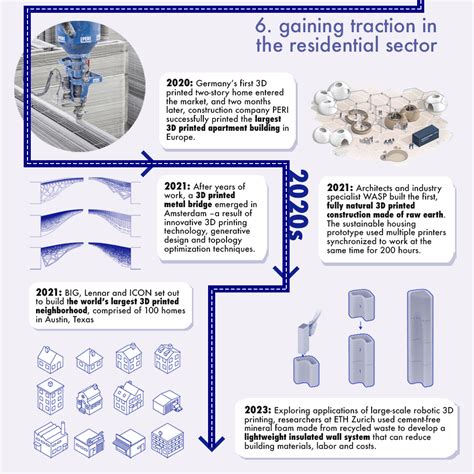 6. gaining traction in the residential sector

PERI

2020: Germany's first 3D printed two-story home entered the market, and two months later, construction company PERI successfully printed the largest 3D printed apartment building in Europe.

2020s

2021: After years of work, a 3D printed metal bridge emerged in Amsterdam –a result of innovative 3D printing technology, generative design and topology optimization techniques.

2021: Architects and industry specialist WASP built the first, fully natural 3D printed construction made of raw earth. The sustainable housing prototype used multiple printers synchronized to work at the same time for 200 hours.

2021: BIG, Lennar and ICON set out to build the world's largest 3D printed neighborhood, comprised of 100 homes in Austin, Texas

2023: Exploring applications of large-scale robotic 3D printing, researchers at ETH Zurich used cement-free mineral foam made from recycled waste to develop a lightweight insulated wall system that can reduce building materials, labor and costs.