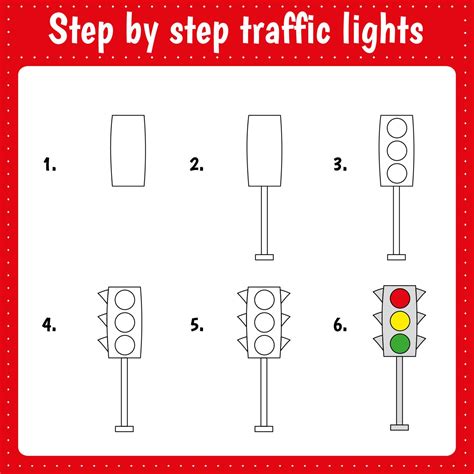 Step by step traffic lights

1.

2.

3.

4.

5.

6.