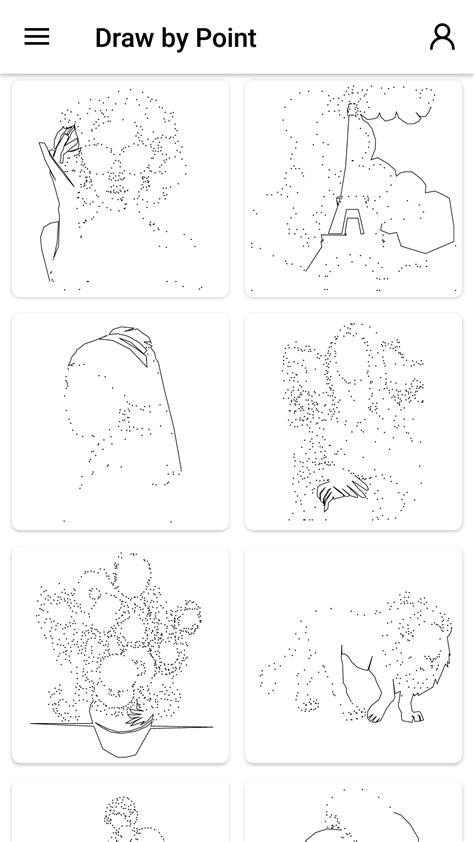 Draw by Point