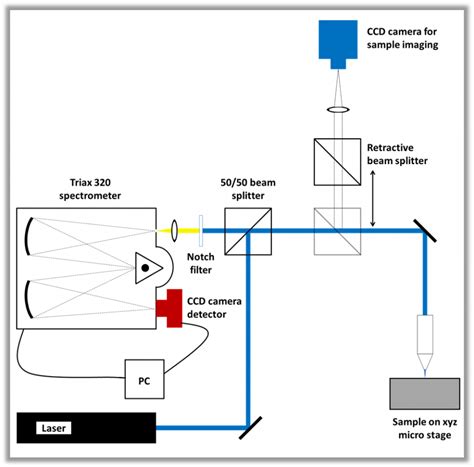 CCD camera for sample imaging

Retractive beam splitter

Triax 320 spectrometer

50/50 beam splitter

Notch filter

CCD camera detector

PC

Laser

Sample on xyz micro stage