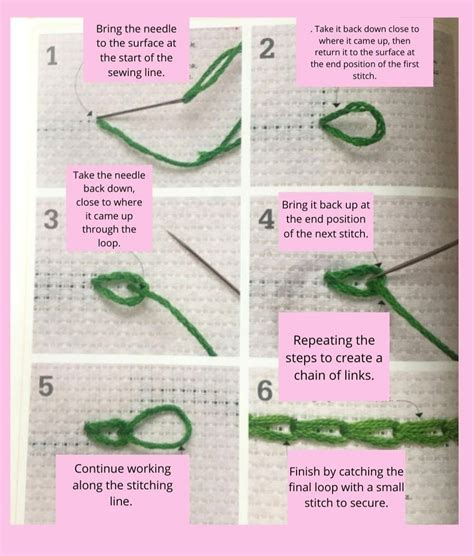 1

Bring the needle to the surface at the start of the sewing line.

2

. Take it back down close to where it came up, then return it to the surface at the end position of the first stitch.

3

Take the needle back down, close to where it came up through the loop.

4

Bring it back up at the end position of the next stitch.

Repeating the steps to create a chain of links.

5

Continue working along the stitching line.

6

Finish by catching the final loop with a small stitch to secure.