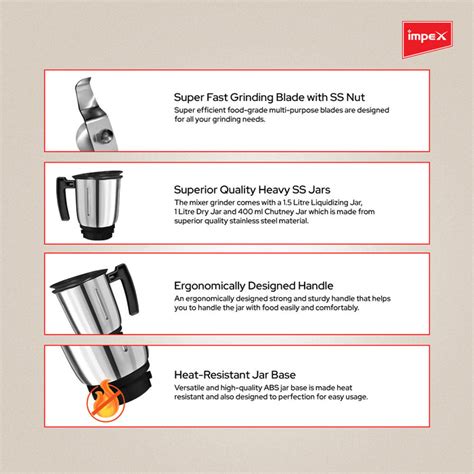 impex

Super Fast Grinding Blade with SS Nut
Super efficient food-grade multi-purpose blades are designed for all your grinding needs.

Superior Quality Heavy SS Jars
The mixer grinder comes with a 1.5 Litre Liquidizing Jar, 1 Litre Dry Jar and 400 ml Chutney Jar which is made from superior quality stainless steel material.

Ergonomically Designed Handle
An ergonomically designed strong and sturdy handle that helps you to handle the jar with food easily and comfortably.

Heat-Resistant Jar Base
Versatile and high-quality ABS jar base is made heat resistant and also designed to perfection for easy usage.