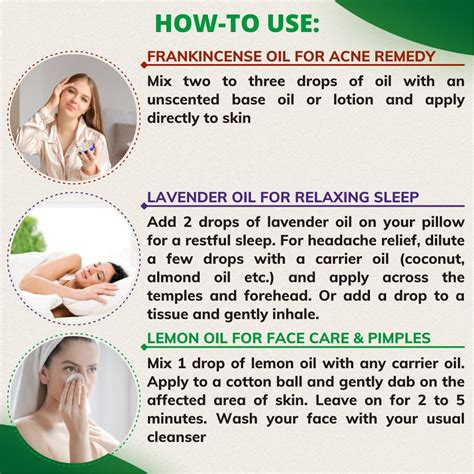 HOW-TO USE:

FRANKINCENSE OIL FOR ACNE REMEDY

Mix two to three drops of oil with an unscented base oil or lotion and apply directly to skin

LAVENDER OIL FOR RELAXING SLEEP

Add 2 drops of lavender oil on your pillow for a restful sleep. For headache relief, dilute a few drops with a carrier oil (coconut, almond oil etc.) and apply across the temples and forehead. Or add a drop to a tissue and gently inhale.

LEMON OIL FOR FACE CARE & PIMPLES

Mix 1 drop of lemon oil with any carrier oil. Apply to a cotton ball and gently dab on the affected area of skin. Leave on for 2 to 5 minutes. Wash your face with your usual cleanser