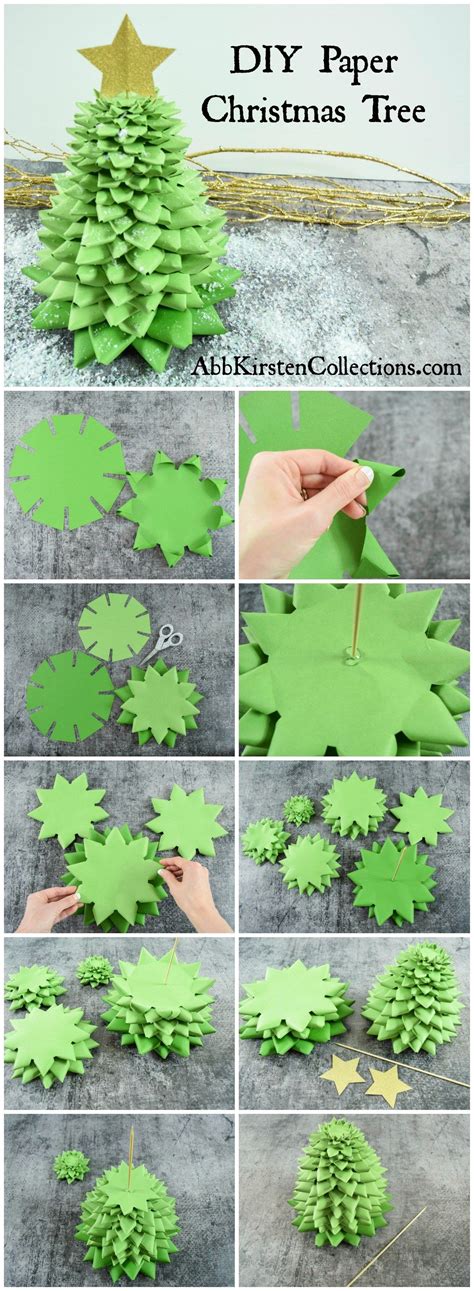 DIY Paper Christmas Tree

AbbKirstenCollections.com