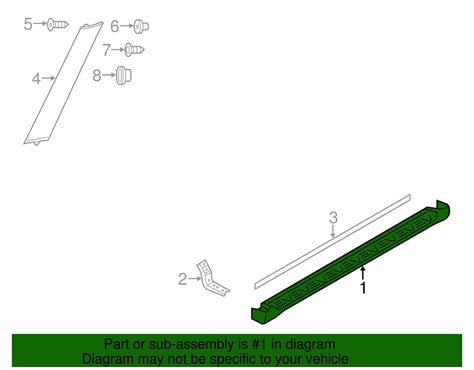 5
6
7
4
8
3
2
1

Part or sub-assembly is #1 in diagram
Diagram may not be specific to your vehicle