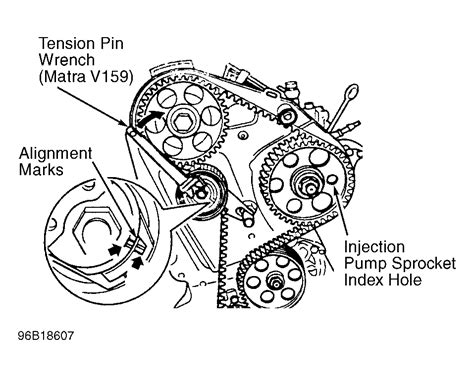 Tension Pin Wrench (Matra V159)

Alignment Marks

Injection Pump Sprocket Index Hole

96B18607