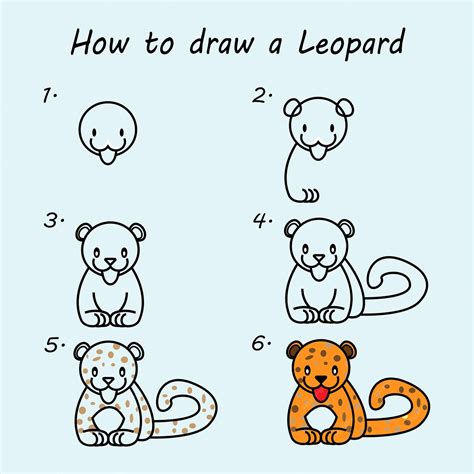 How to draw a Leopard

1.

2.

3.

4.

5.

6.