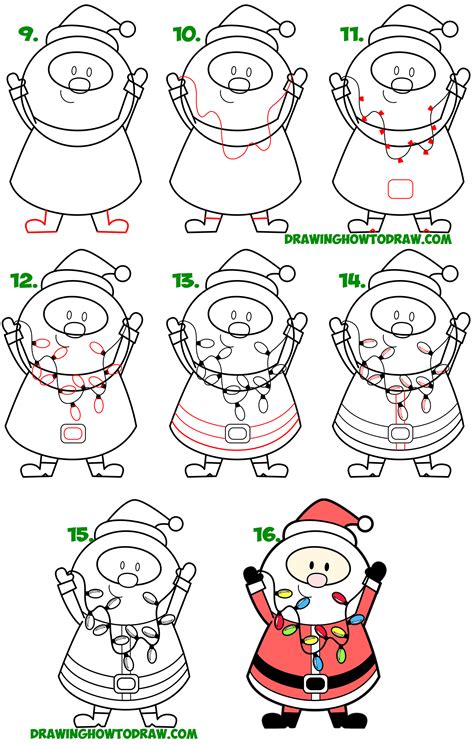 9.
10.
11.
DRAWINGHOWTODRAW.COM
12.
13.
14.
15.
16.
DRAWINGHOWTODRAW.COM