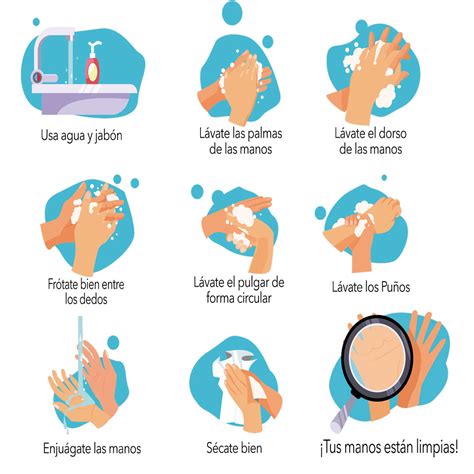 Usa agua y jabón

Lávate las palmas de las manos

Lávate el dorso de las manos

Frótate bien entre los dedos

Lávate el pulgar de forma circular

Lávate los Puños

Enjuágate las manos

Sécate bien

¡Tus manos están limpias!