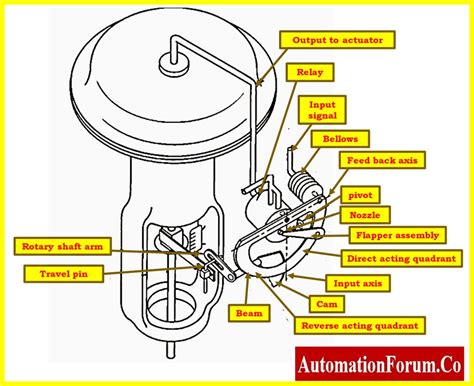 Output to actuator

Relay

Input signal

Bellows

Feed back axis

pivot

Nozzle

Flapper assembly

Direct acting quadrant

Input axis

Cam

Reverse acting quadrant

Beam

Rotary shaft arm

Travel pin

AutomationForum.Co