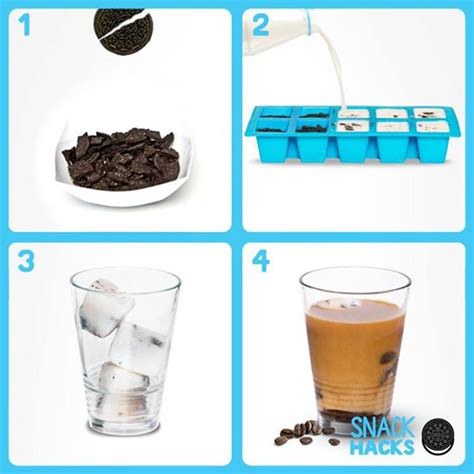 1

2

3

4

SNACK HACKS