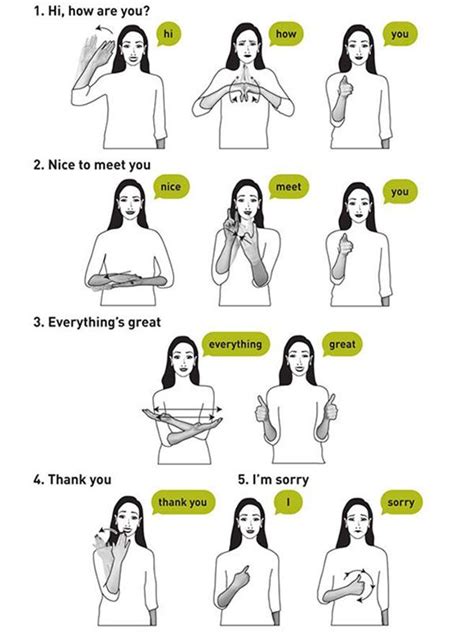 1. Hi, how are you?

hi

how

you

2. Nice to meet you

nice

meet

you

3. Everything's great

everything

great

4. Thank you

thank you

5. I'm sorry

I

sorry