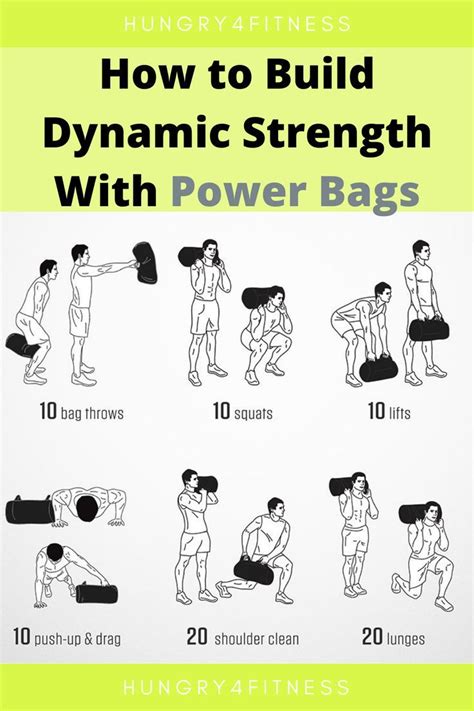 HUNGRY4FITNESS

How to Build Dynamic Strength With Power Bags

10 bag throws

10 squats

10 lifts

10 push-up & drag

20 shoulder clean

20 lunges

HUNGRY4FITNESS