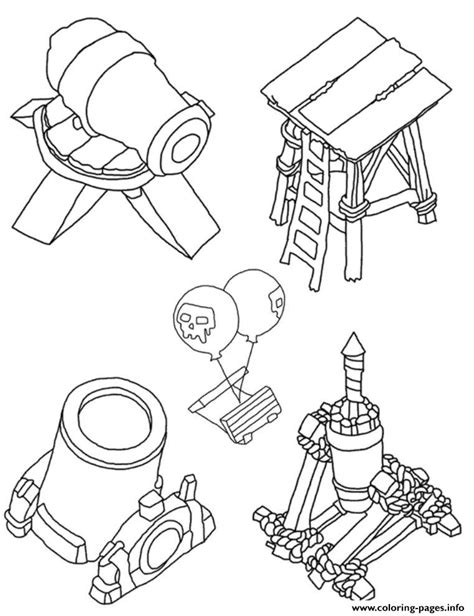 www.coloring-pages.info