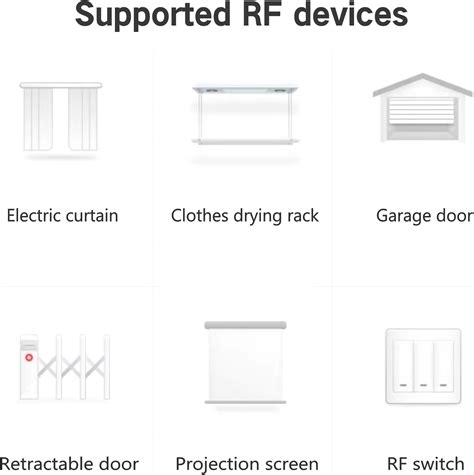 Supported RF devices

Electric curtain

Clothes drying rack

Garage door

Retractable door

Projection screen

RF switch