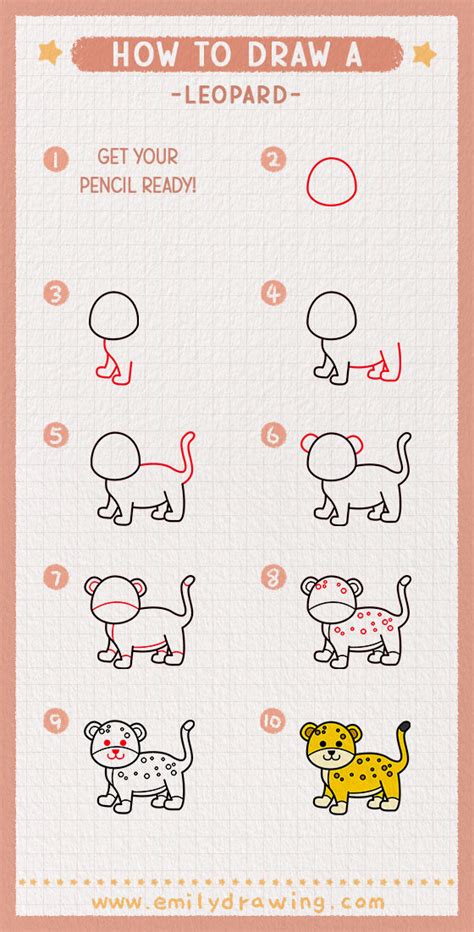 HOW TO DRAW A

-LEOPARD-

1 GET YOUR PENCIL READY!

2

3

4

5

6

7

8

9

10

www.emilydrawing.com