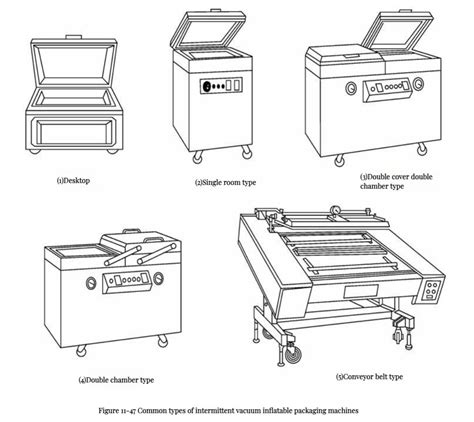 (1)Desktop

(2)Single room type

(3)Double cover double chamber type

(4)Double chamber type

(5)Conveyor belt type

Figure 11-47 Common types of intermittent vacuum inflatable packaging machines