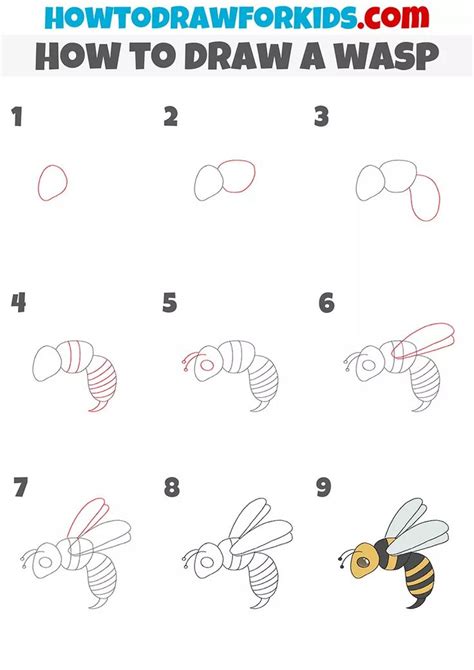 HOWTODRAWFORKIDS.com
HOW TO DRAW A WASP

1

2

3

4

5

6

7

8

9