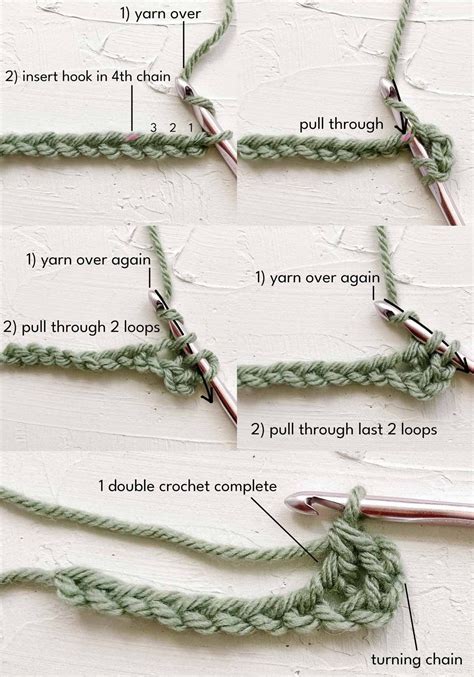 1) yarn over

2) insert hook in 4th chain

3 2 1

pull through

1) yarn over again

2) pull through 2 loops

1) yarn over again

2) pull through last 2 loops

1 double crochet complete

turning chain