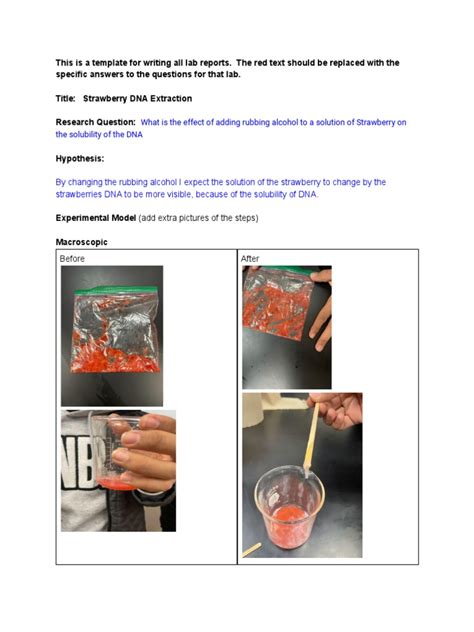 This is a template for writing all lab reports. The red text should be replaced with the specific answers to the questions for that lab.

Title: Strawberry DNA Extraction

Research Question: What is the effect of adding rubbing alcohol to a solution of Strawberry on the solubility of the DNA

Hypothesis:

By changing the rubbing alcohol I expect the solution of the strawberry to change by the strawberries DNA to be more visible, because of the solubility of DNA.

Experimental Model (add extra pictures of the steps)

Macroscopic

| Before | After |
|---|---|
| NB | |