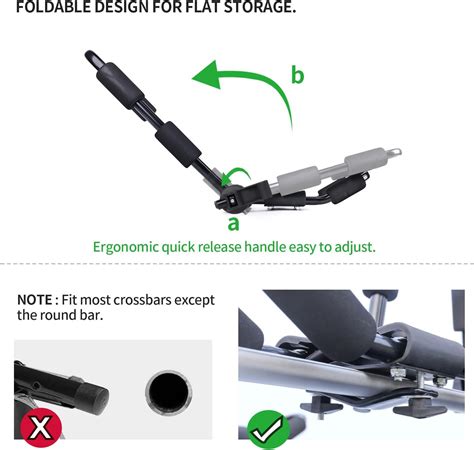 FOLDABLE DESIGN FOR FLAT STORAGE.

b

a

Ergonomic quick release handle easy to adjust.

NOTE : Fit most crossbars except the round bar.