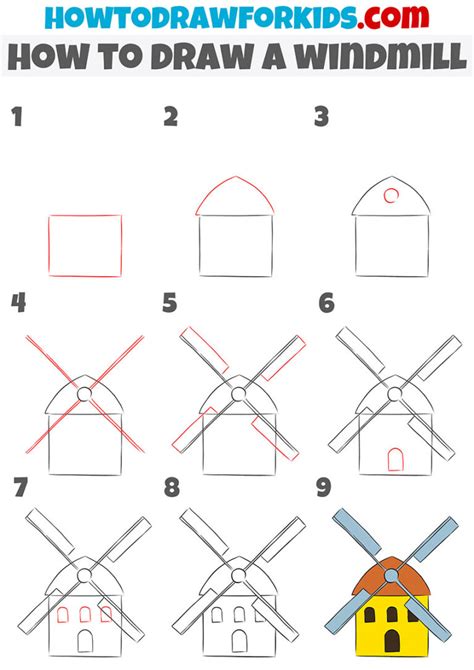 HOWTODRAWFORKIDS.com
HOW TO DRAW A WINDMILL

1

2

3

4

5

6

7

8

9