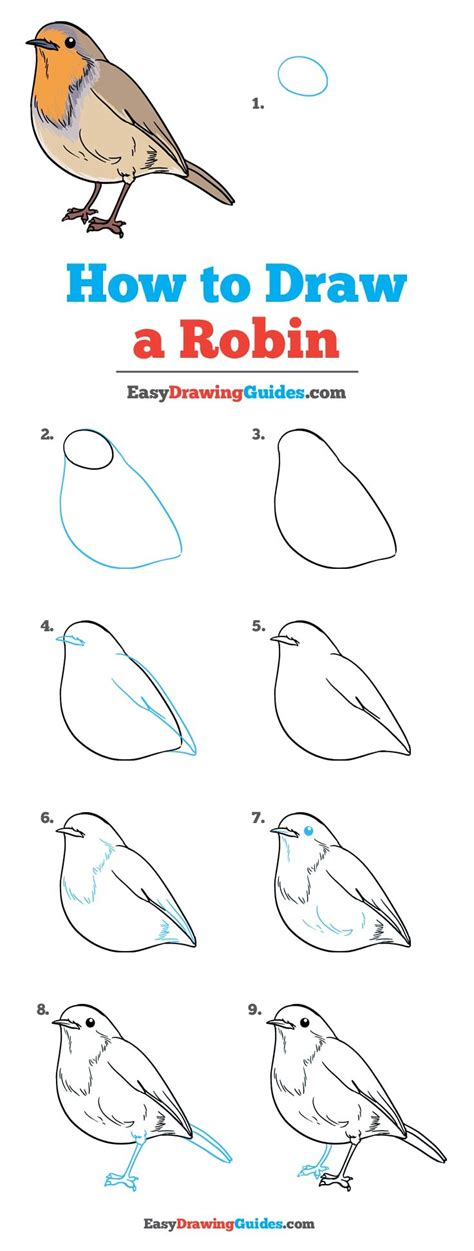 1.

How to Draw a Robin

EasyDrawingGuides.com

2.

3.

4.

5.

6.

7.

8.

9.

EasyDrawingGuides.com