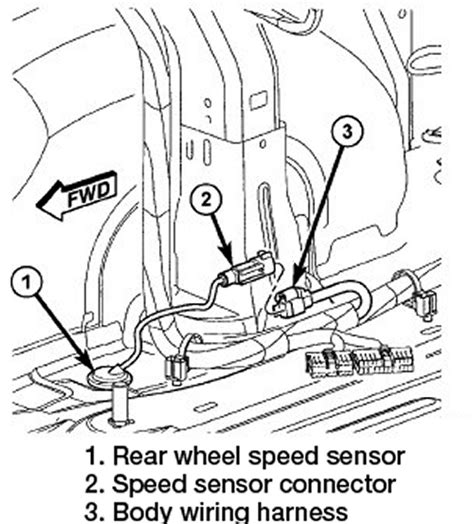 FWD

3

2

1

1. Rear wheel speed sensor
2. Speed sensor connector
3. Body wiring harness