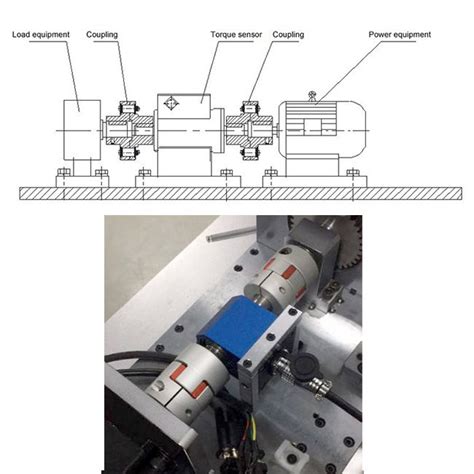 Load equipment
Coupling
Torque sensor
Coupling
Power equipment