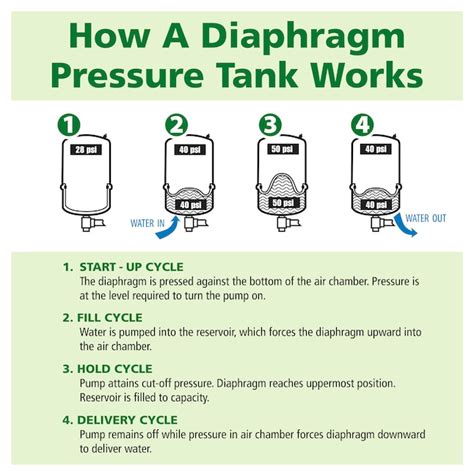 How A Diaphragm Pressure Tank Works

1

28 psi

2

40 psi

40 psi

WATER IN

3

50 psi

50 psi

4

40 psi

40 psi

WATER OUT

1. START - UP CYCLE
The diaphragm is pressed against the bottom of the air chamber. Pressure is at the level required to turn the pump on.

2. FILL CYCLE
Water is pumped into the reservoir, which forces the diaphragm upward into the air chamber.

3. HOLD CYCLE
Pump attains cut-off pressure. Diaphragm reaches uppermost position. Reservoir is filled to capacity.

4. DELIVERY CYCLE
Pump remains off while pressure in air chamber forces diaphragm downward to deliver water.