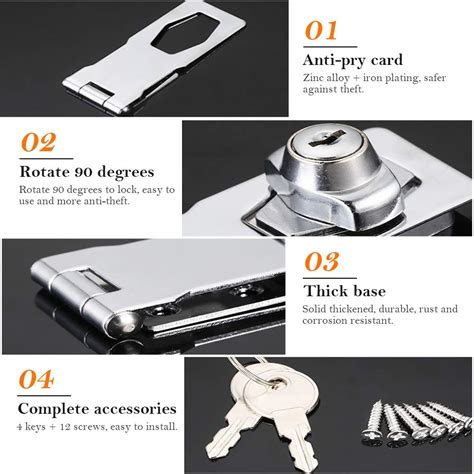 01
Anti-pry card
Zinc alloy + iron plating, safer against theft.

02
Rotate 90 degrees
Rotate 90 degrees to lock, easy to use and more anti-theft.

03
Thick base
Solid thickened, durable, rust and corrosion resistant.

04
Complete accessories
4 keys + 12 screws, easy to install.