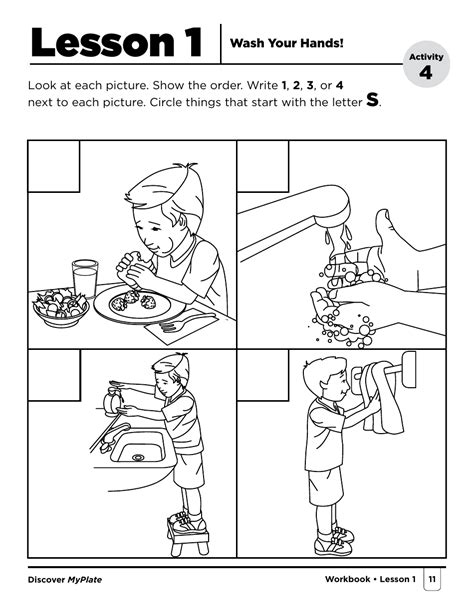 Lesson 1

Wash Your Hands!

Activity 4

Look at each picture. Show the order. Write 1, 2, 3, or 4 next to each picture. Circle things that start with the letter S.

Discover MyPlate

Workbook • Lesson 1 11