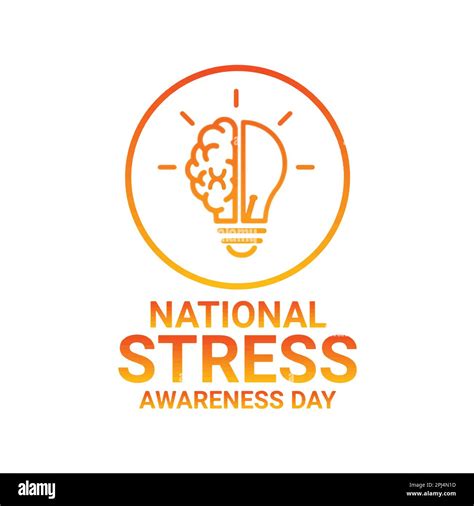 NATIONAL
STRESS
AWARENESS DAY

alamy

Image ID: 2PJ4N1D
www.alamy.com