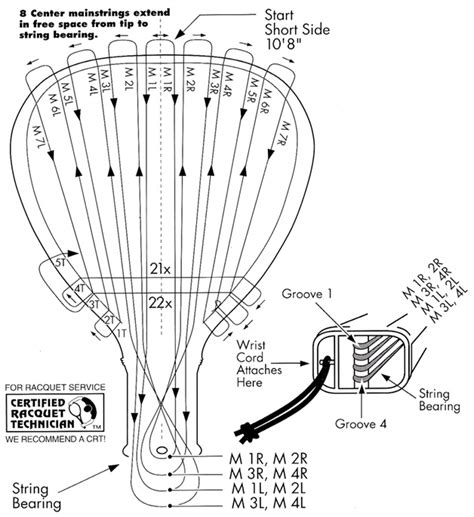 8 Center mainstrings extend in free space from tip to string bearing.

Start Short Side 10'8"

M 7L
M 6L
M 5L
M 4L
M 3L
M 2L
M 1L
M 1R
M 2R
M 3R
M 4R
M 5R
M 6R
M 7R

5T
4T
3T
2T
1T

21x
22x

Groove 1

M 1R, 2R
M 3R, 4R
M 1L, 2L
M 3L, 4L

Wrist Cord Attaches Here

String Bearing

Groove 4

FOR RACQUET SERVICE
CERTIFIED RACQUET TECHNICIAN TM
WE RECOMMEND A CRT!

M 1R, M 2R
M 3R, M 4R
M 1L, M 2L
M 3L, M 4L

String Bearing