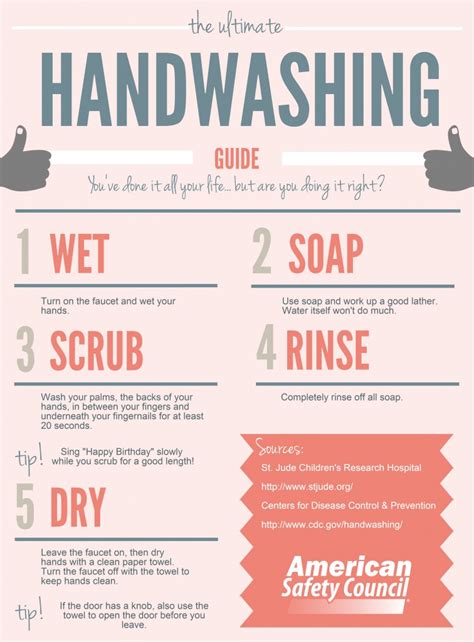 the ultimate

HANDWASHING

GUIDE

You've done it all your life... but are you doing it right?

1 WET

Turn on the faucet and wet your hands.

2 SOAP

Use soap and work up a good lather. Water itself won't do much.

3 SCRUB

Wash your palms, the backs of your hands, in between your fingers and underneath your fingernails for at least 20 seconds.

tip! Sing "Happy Birthday" slowly while you scrub for a good length!

4 RINSE

Completely rinse off all soap.

5 DRY

Leave the faucet on, then dry hands with a clean paper towel. Turn the faucet off with the towel to keep hands clean.

tip! If the door has a knob, also use the towel to open the door before you leave.

Sources:

St. Jude Children's Research Hospital

http://www.stjude.org/

Centers for Disease Control & Prevention

http://www.cdc.gov/handwashing/

American Safety Council