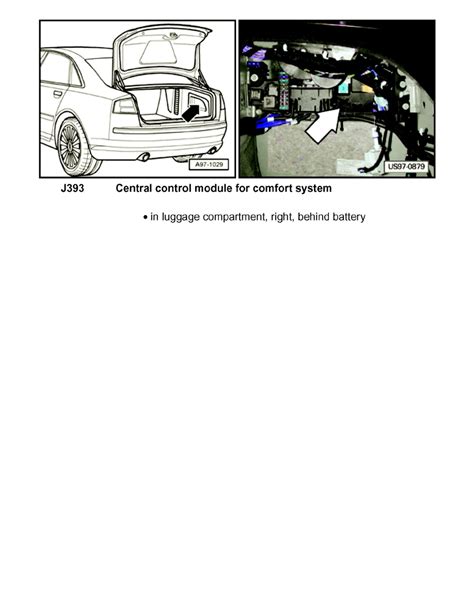 A97-1029

US97-0879

J393 Central control module for comfort system

• in luggage compartment, right, behind battery