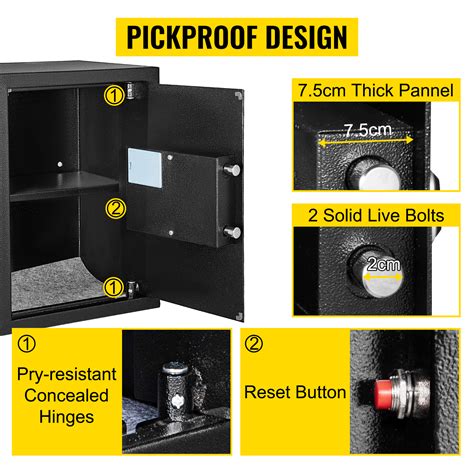 PICKPROOF DESIGN

①

②

①

7.5cm Thick Pannel

7.5cm

2 Solid Live Bolts

2cm

①

Pry-resistant Concealed Hinges

②

Reset Button