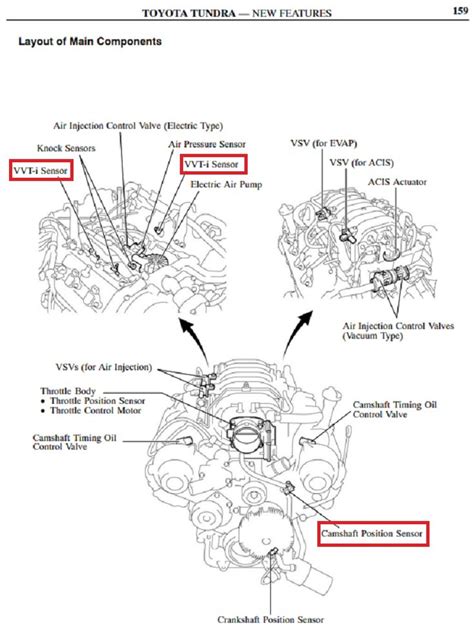 TOYOTA TUNDRA — NEW FEATURES

159

Layout of Main Components

Air Injection Control Valve (Electric Type)

Knock Sensors

Air Pressure Sensor

VVT-i Sensor

VVT-i Sensor

Electric Air Pump

VSV (for EVAP)

VSV (for ACIS)

ACIS Actuator

Air Injection Control Valves (Vacuum Type)

VSVs (for Air Injection)

Throttle Body
• Throttle Position Sensor
• Throttle Control Motor

Camshaft Timing Oil Control Valve

Camshaft Timing Oil Control Valve

Camshaft Position Sensor

Crankshaft Position Sensor