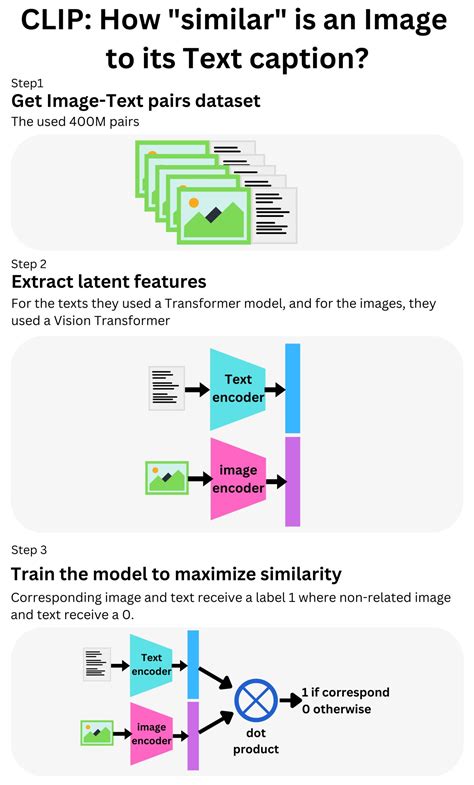 CLIP: How "similar" is an Image to its Text caption?

Step1
Get Image-Text pairs dataset
The used 400M pairs

Step 2
Extract latent features
For the texts they used a Transformer model, and for the images, they used a Vision Transformer

Text encoder

image encoder

Step 3
Train the model to maximize similarity
Corresponding image and text receive a label 1 where non-related image and text receive a 0.

Text encoder

image encoder

dot product

1 if correspond
0 otherwise