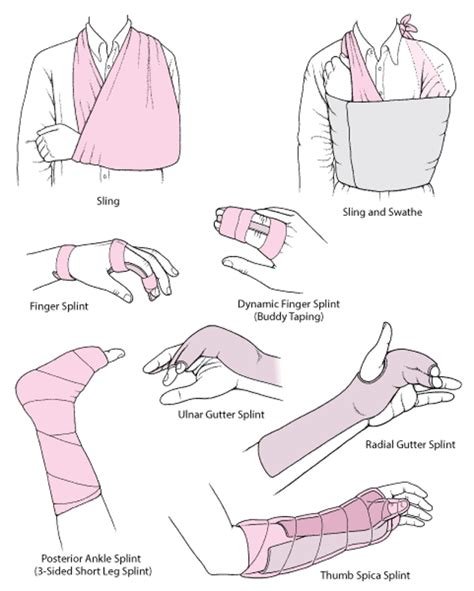 Sling

Sling and Swathe

Finger Splint

Dynamic Finger Splint
(Buddy Taping)

Ulnar Gutter Splint

Radial Gutter Splint

Posterior Ankle Splint
(3-Sided Short Leg Splint)

Thumb Spica Splint