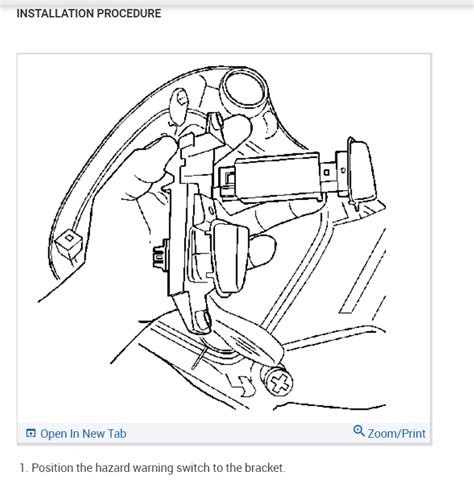 INSTALLATION PROCEDURE

Open In New Tab

Zoom/Print

1. Position the hazard warning switch to the bracket.