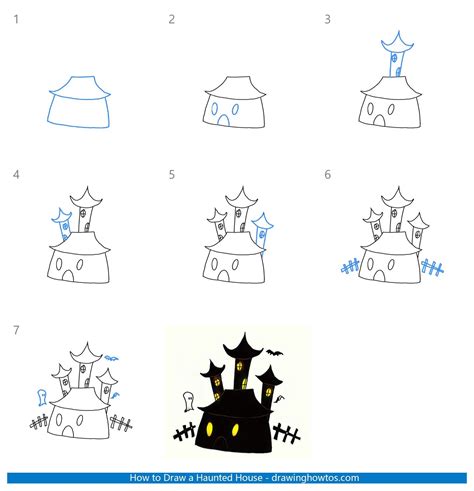 1

2

3

4

5

6

7

How to Draw a Haunted House - drawinghowtos.com