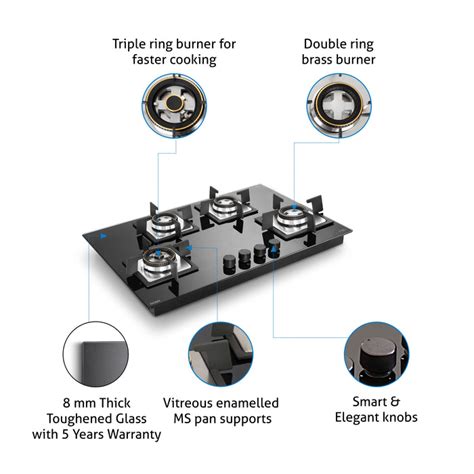 Triple ring burner for faster cooking

Double ring brass burner

8 mm Thick Toughened Glass with 5 Years Warranty

Vitreous enamelled MS pan supports

Smart & Elegant knobs